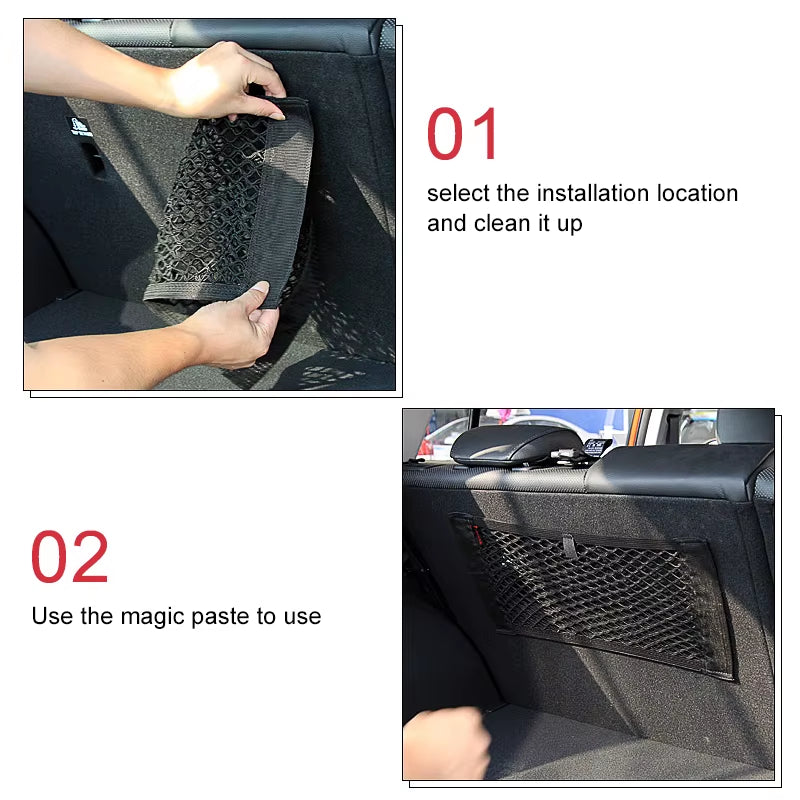 01
select the installation location and clean it up

02
Use the magic paste to use